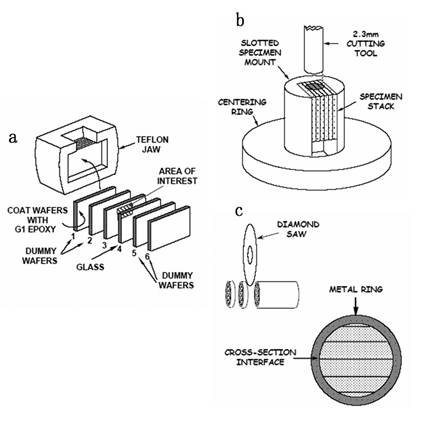 a

TEFLON JAW

AREA OF INTEREST

COAT WAFERS WITH G1 EPOXY

1 2 3 4 5 6

DUMMY WAFERS

GLASS

DUMMY WAFERS

b

SLOTTED SPECIMEN MOUNT

2.3mm CUTTING TOOL

CENTERING RING

SPECIMEN STACK

c

DIAMOND SAW

METAL RING

CROSS-SECTION INTERFACE